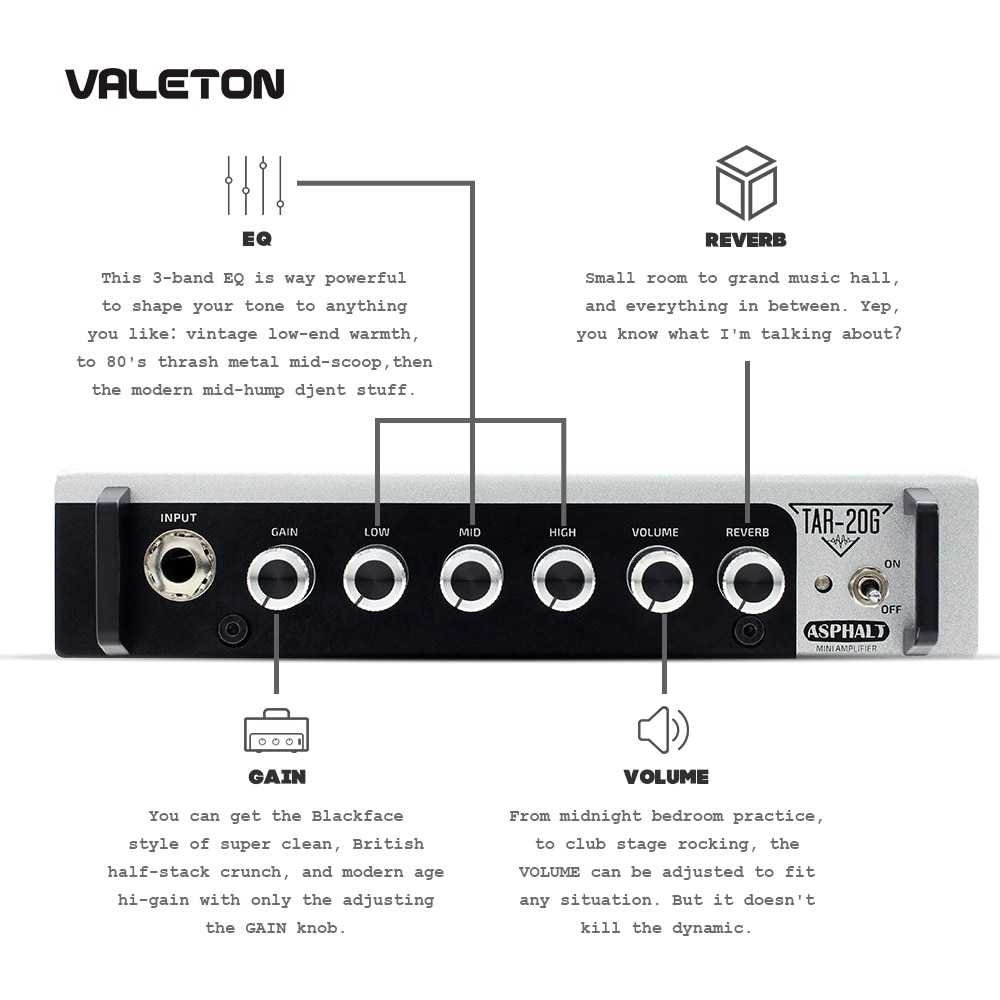 VALETON

EQ

This 3-band EQ is way powerful to shape your tone to anything you like: vintage low-end warmth, to 80's thrash metal mid-scoop,then the modern mid-hump djent stuff.

REVERB

Small room to grand music hall, and everything in between. Yep, you know what I'm talking about?

INPUT

GAIN

LOW

MID

HIGH

VOLUME

REVERB

TAR-20G

ON

OFF

ASPHALT

MINI AMPLIFIER

GAIN

You can get the Blackface style of super clean, British half-stack crunch, and modern age hi-gain with only the adjusting the GAIN knob.

VOLUME

From midnight bedroom practice, to club stage rocking, the VOLUME can be adjusted to fit any situation. But it doesn't kill the dynamic.